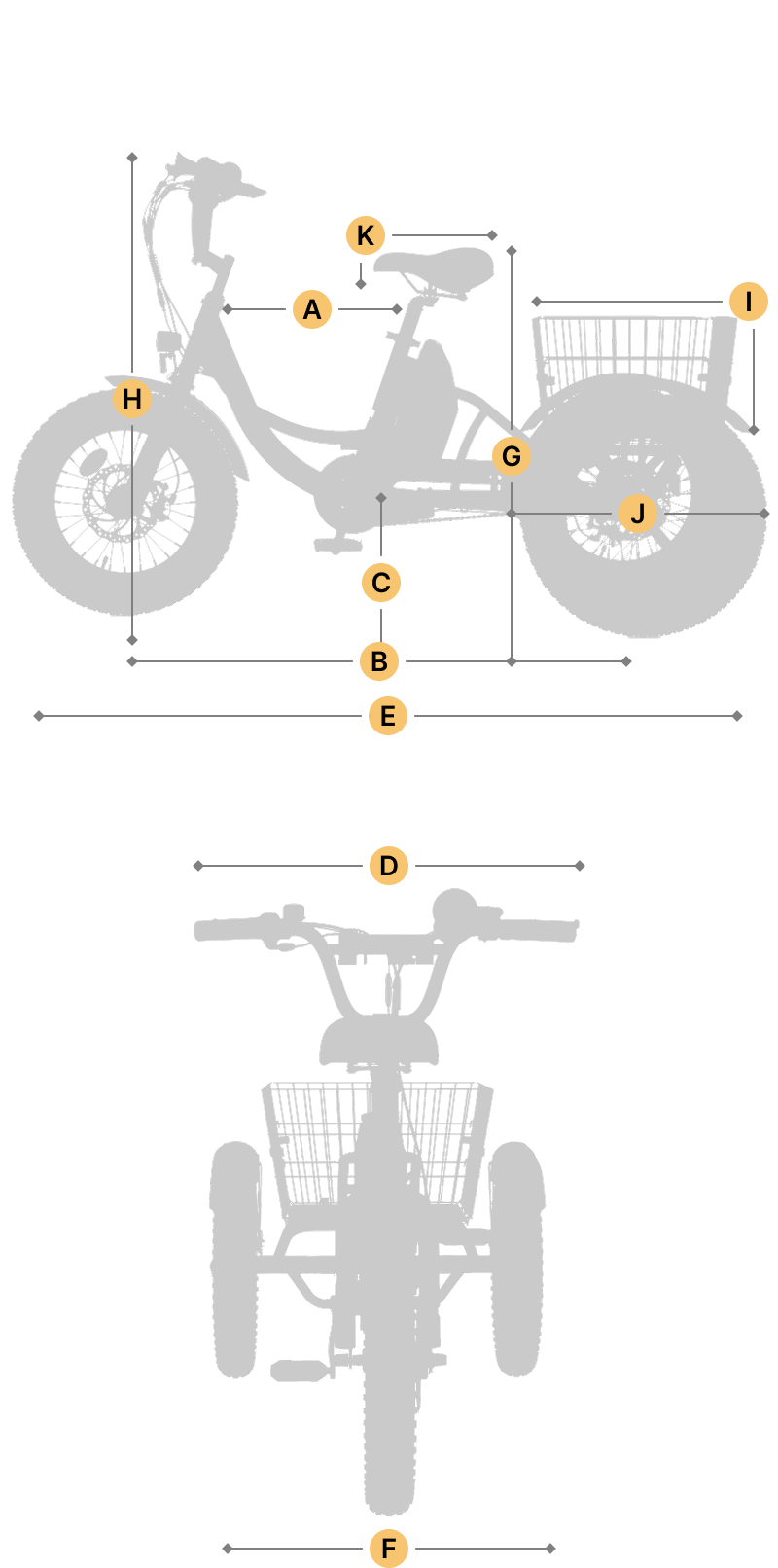 K
A
I
H
G
J
C
B
E
D
F